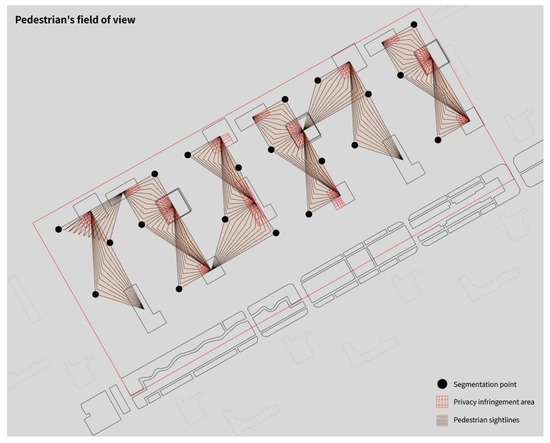 Pedestrian's field of view

Segmentation point

Privacy infringement area

Pedestrian sightlines