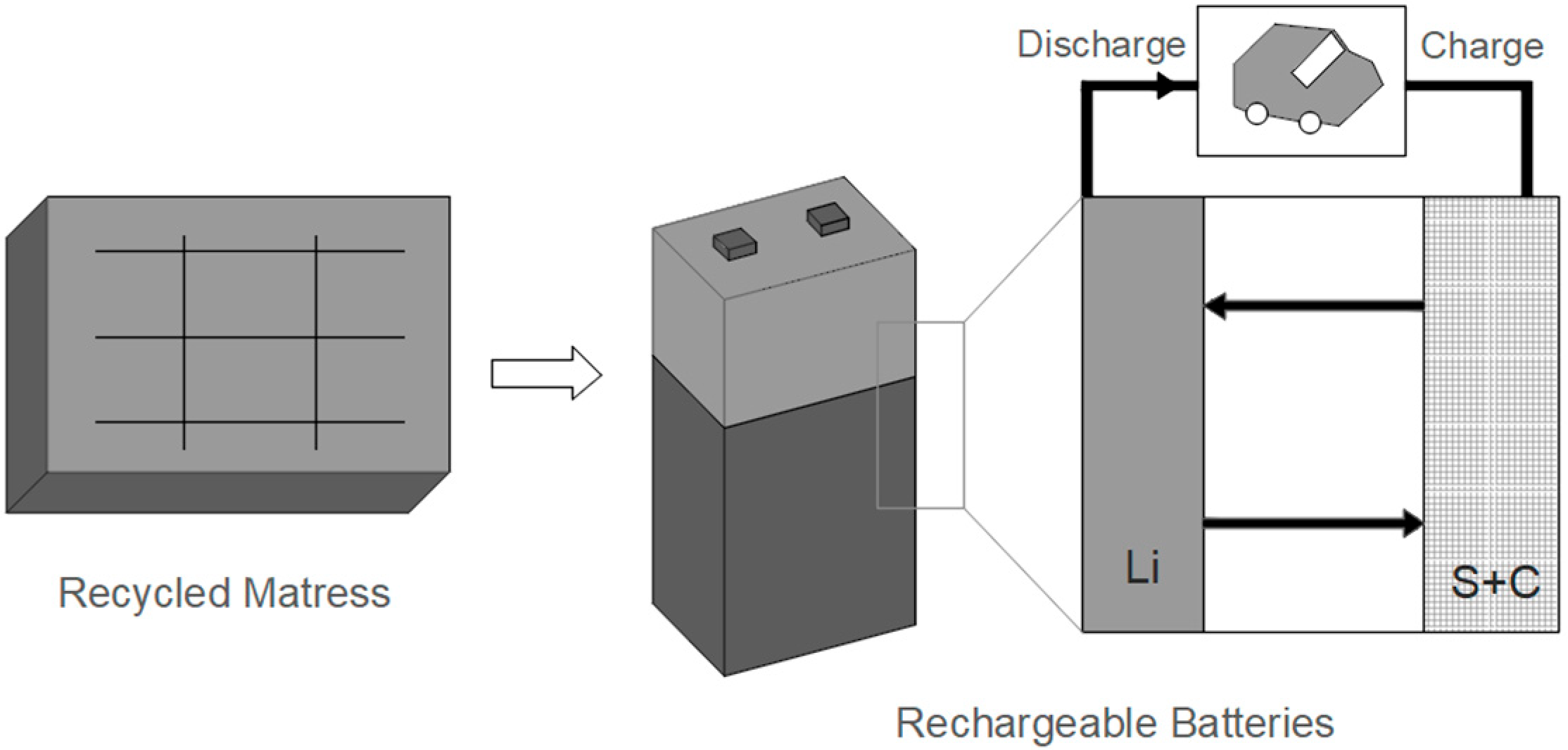 Discharge

Charge

Li

S+C

Recycled Matress

Rechargeable Batteries