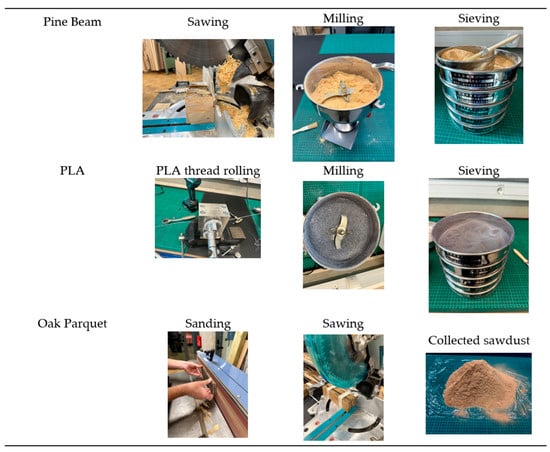 | Pine Beam | Sawing | Milling | Sieving |
|---|---|---|---|
| PLA | PLA thread rolling | Milling | Sieving |
| Oak Parquet | Sanding | Sawing | Collected sawdust |