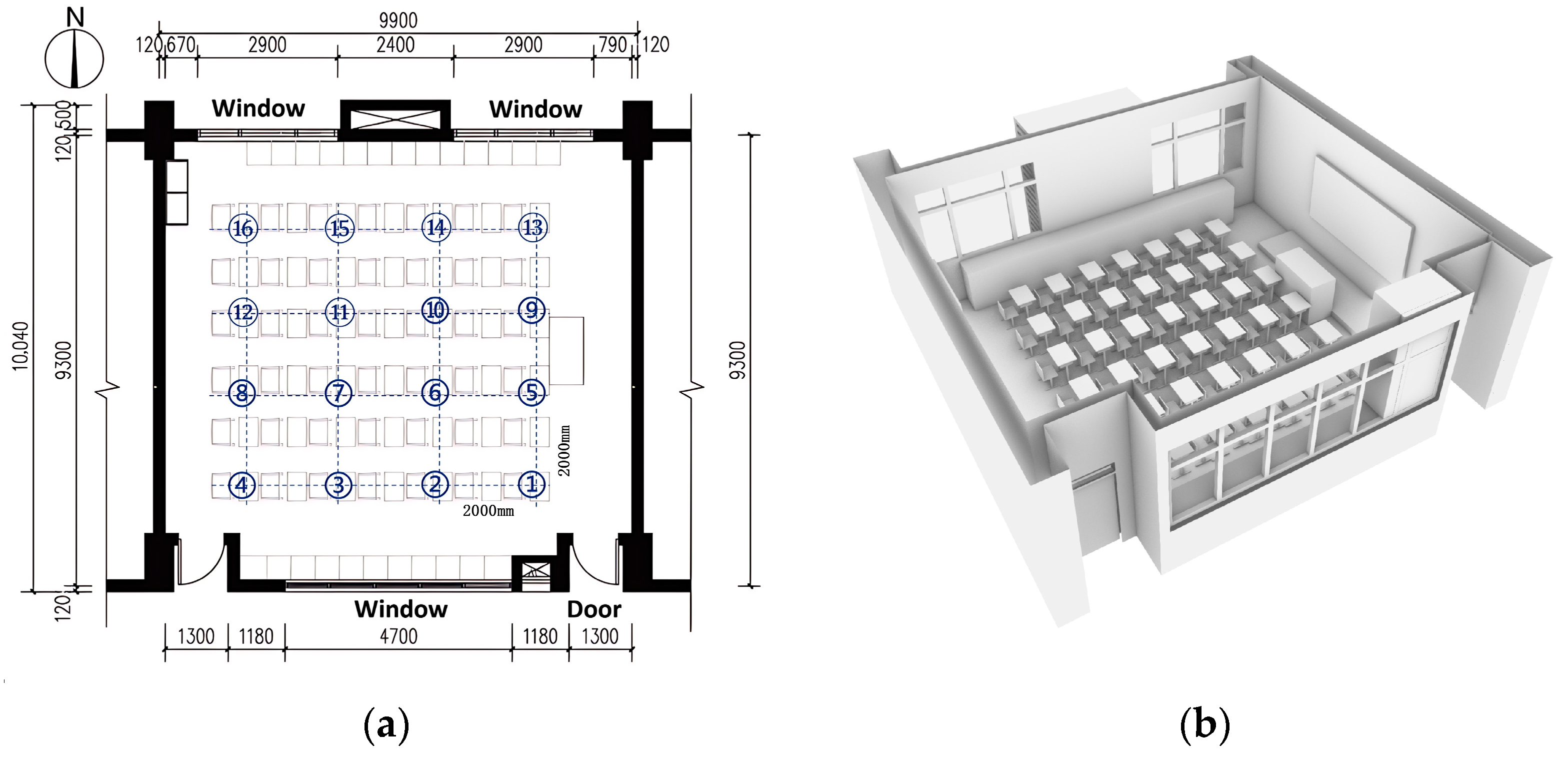 N

9900

120 670 2900 2400 2900 790 120

Window Window

500 120

10,040 9300 9300

16 15 14 13

12 11 10 9

8 7 6 5

4 3 2 1

2000mm

2000mm

120

Window Door

1300 1180 4700 1180 1300

(a)

(b)