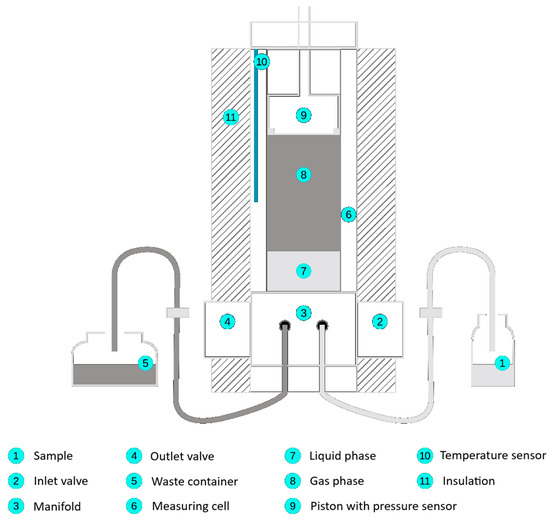 10
11
9
8
6
7
3
4
2
5
1

1 Sample
2 Inlet valve
3 Manifold
4 Outlet valve
5 Waste container
6 Measuring cell
7 Liquid phase
8 Gas phase
9 Piston with pressure sensor
10 Temperature sensor
11 Insulation