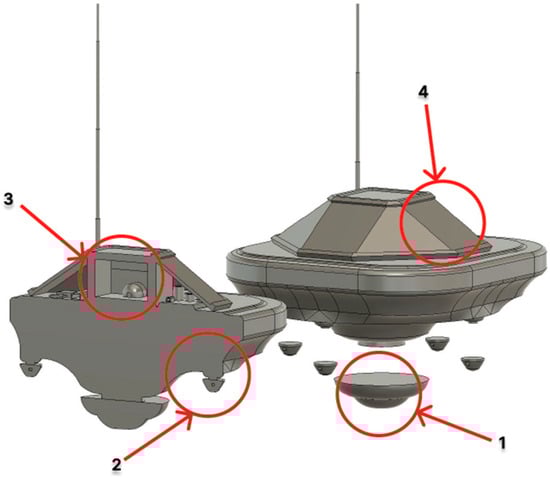 4

3

2

1