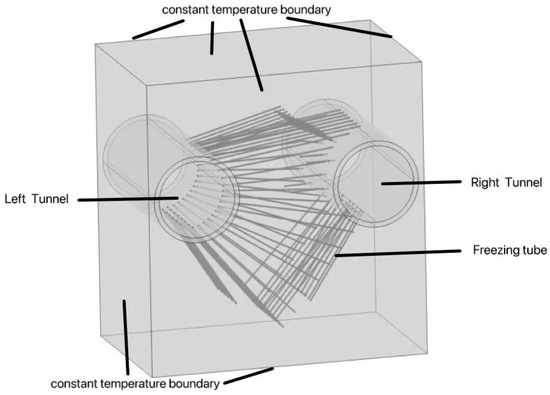 constant temperature boundary

Left Tunnel

Right Tunnel

Freezing tube

constant temperature boundary