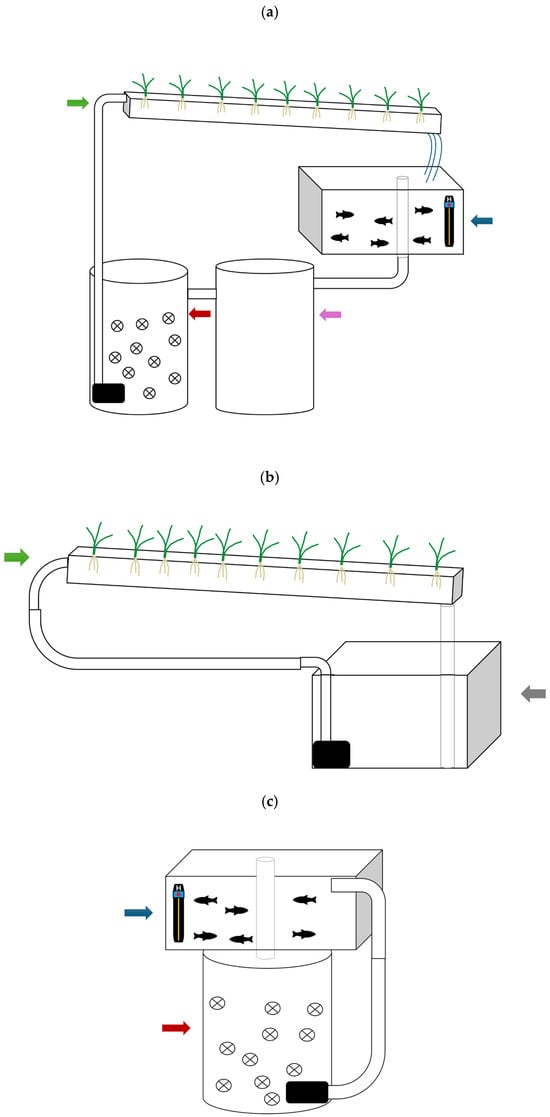 (a)

(b)

(c)