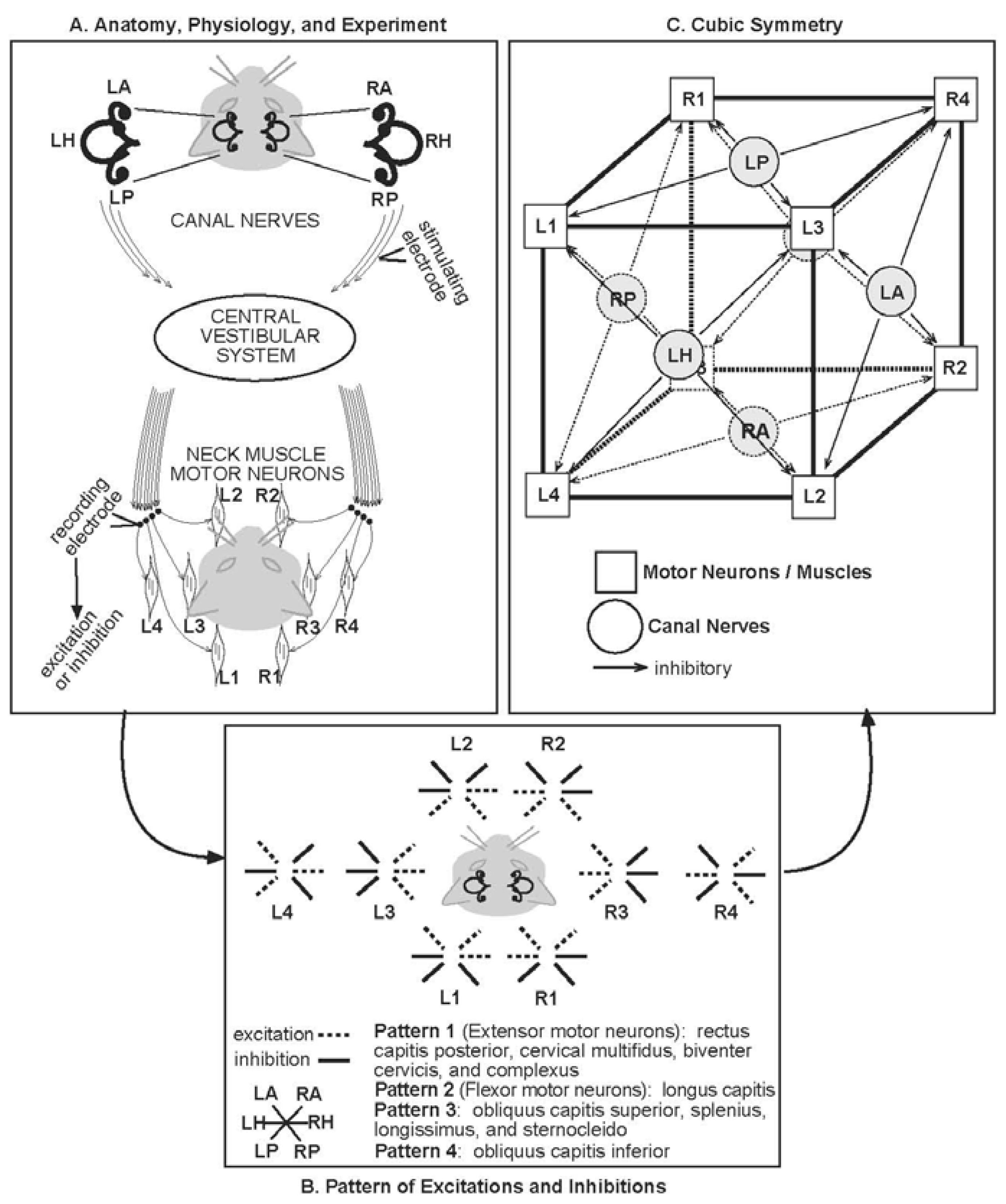 A. Anatomy, Physiology, and Experiment

LA
RA
LH
RH
LP
RP
CANAL NERVES
stimulating electrode
CENTRAL VESTIBULAR SYSTEM
NECK MUSCLE MOTOR NEURONS
L2 R2
recording electrode
excitation or inhibition
L4 L3 R3 R4
L1 R1

C. Cubic Symmetry

R1 R4
LP
L1 L3
RP LA
LH
R2
RA
L4 L2

Motor Neurons / Muscles
Canal Nerves
inhibitory

L2 R2
L4 L3 R3 R4
L1 R1

excitation
inhibition
LA RA
LH RH
LP RP

Pattern 1 (Extensor motor neurons): rectus capitis posterior, cervical multifidus, biventer cervicis, and complexus
Pattern 2 (Flexor motor neurons): longus capitis
Pattern 3: obliquus capitis superior, splenius, longissimus, and sternocleido
Pattern 4: obliquus capitis inferior

B. Pattern of Excitations and Inhibitions