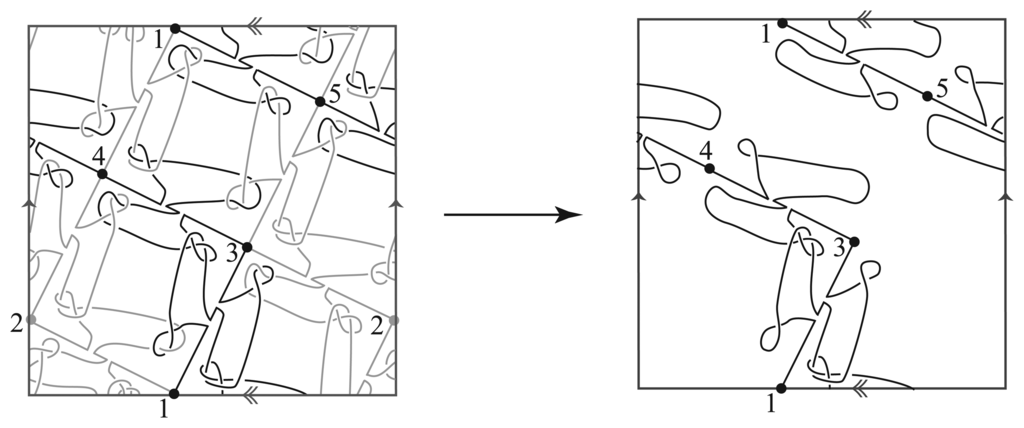 1
5
4
3
2
2
1

1
5
4
3
1