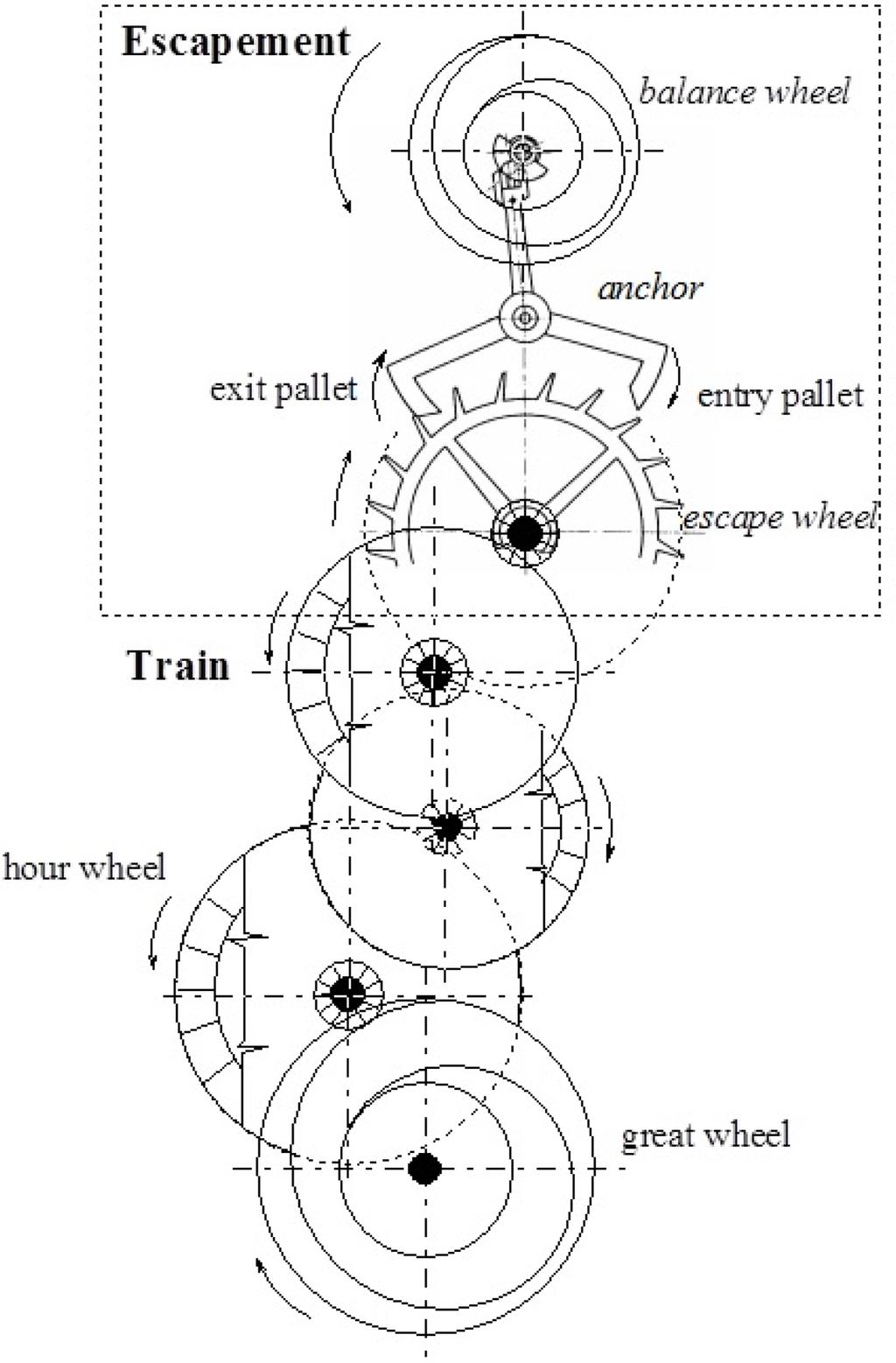 Escapement

balance wheel

anchor

exit pallet

entry pallet

escape wheel

Train

hour wheel

great wheel