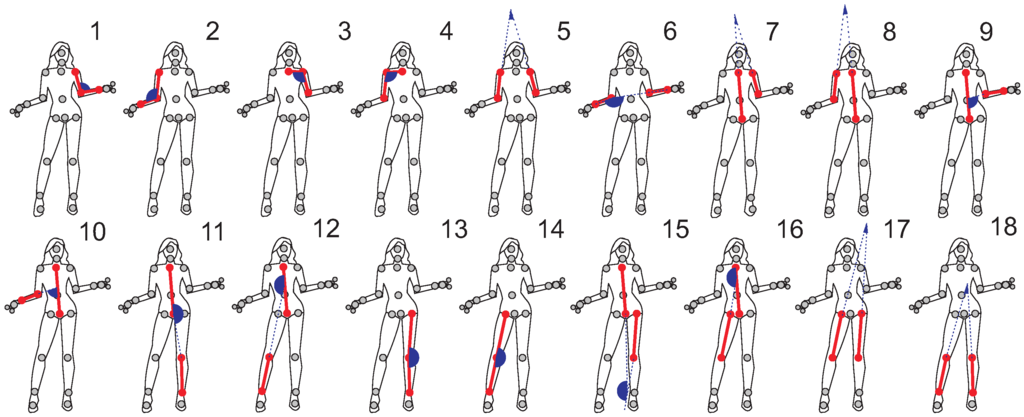 1 2 3 4 5 6 7 8 9

10 11 12 13 14 15 16 17 18