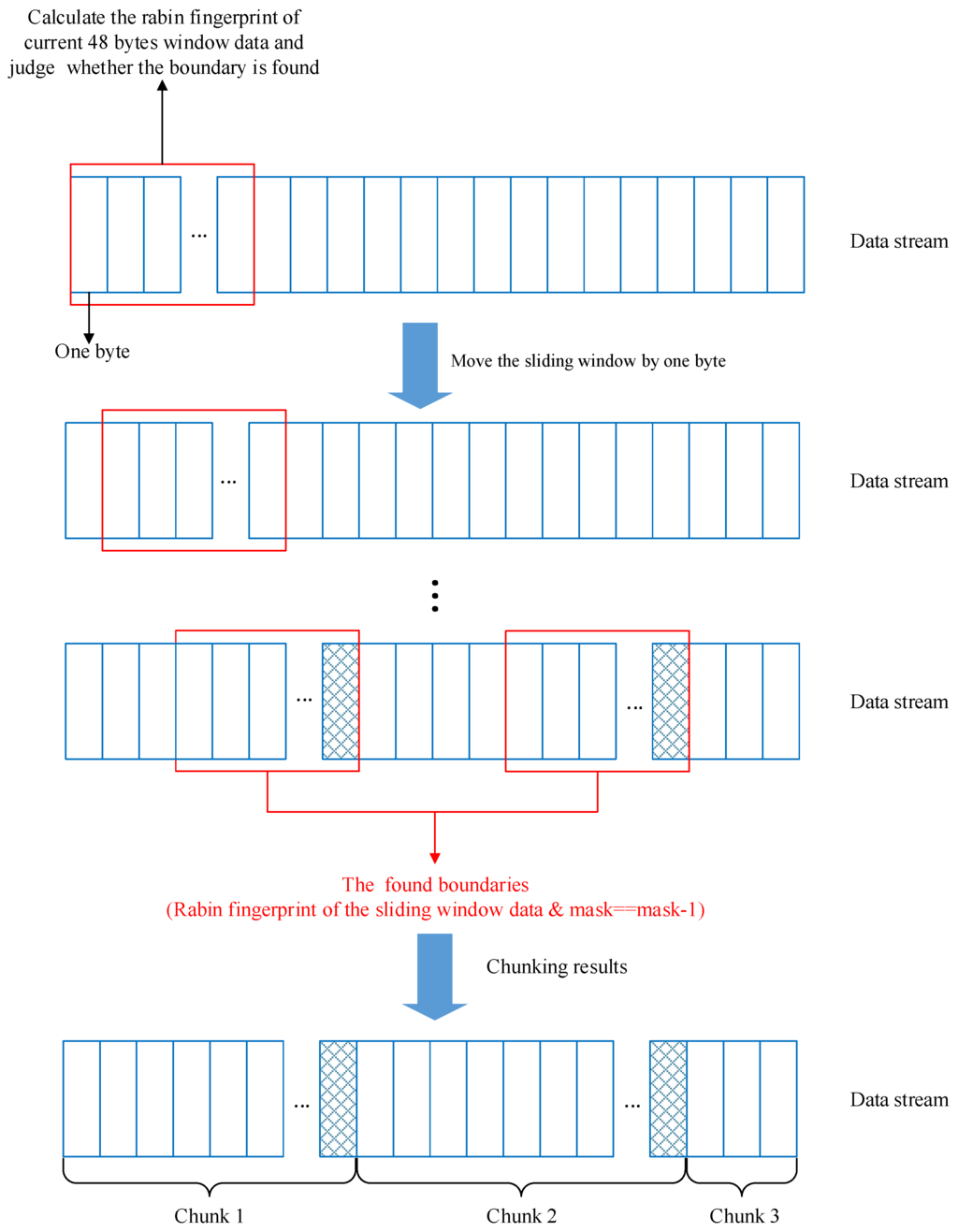 Calculate the rabin fingerprint of current 48 bytes window data and judge whether the boundary is found

...

Data stream

One byte

Move the sliding window by one byte

...

Data stream

⋮

...

...

Data stream

The found boundaries
(Rabin fingerprint of the sliding window data & mask==mask-1)

Chunking results

...

...

Data stream

Chunk 1

Chunk 2

Chunk 3