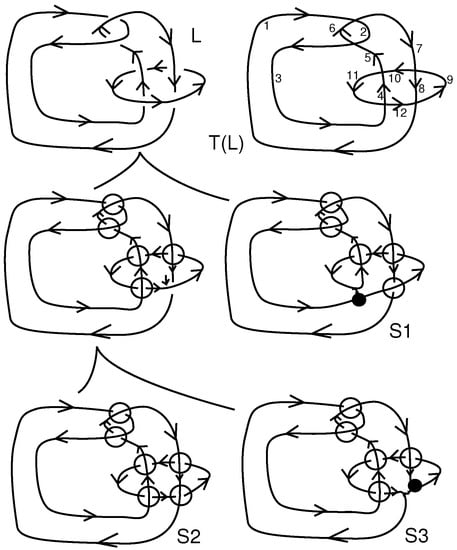 L

1
6
2
7
5
3
11
10
9
8
4
12

T(L)

S1

S2

S3