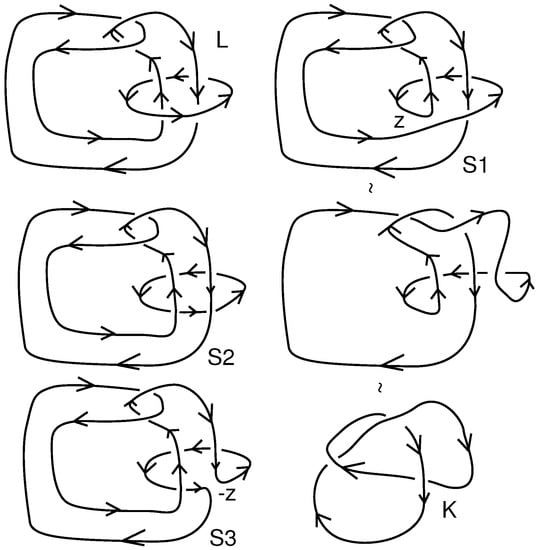 L

z

S1

~

S2

~

-z

S3

K