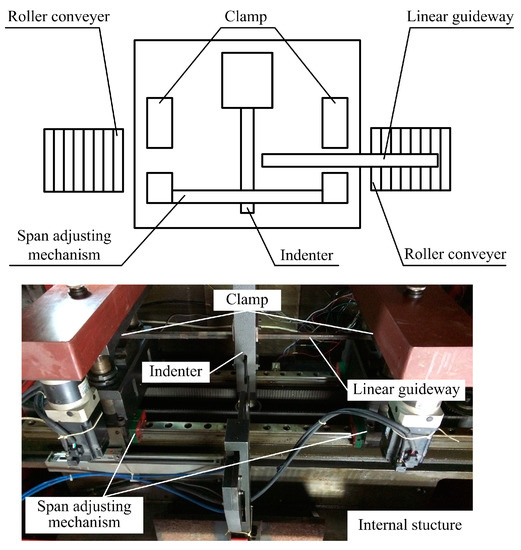 Roller conveyer

Clamp

Linear guideway

Span adjusting mechanism

Indenter

Roller conveyer

Clamp

Indenter

Linear guideway

Span adjusting mechanism

Internal stucture