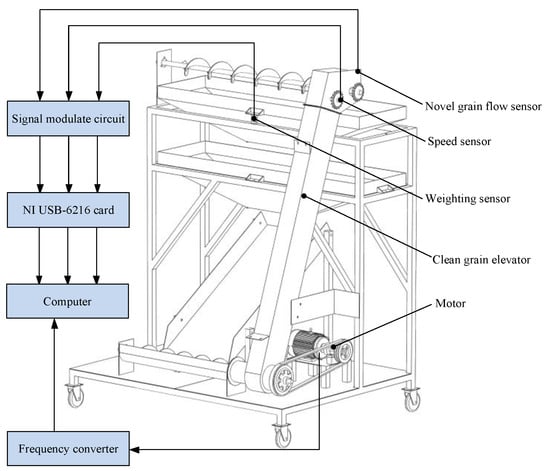 Signal modulate circuit

NI USB-6216 card

Computer

Frequency converter

Novel grain flow sensor

Speed sensor

Weighting sensor

Clean grain elevator

Motor