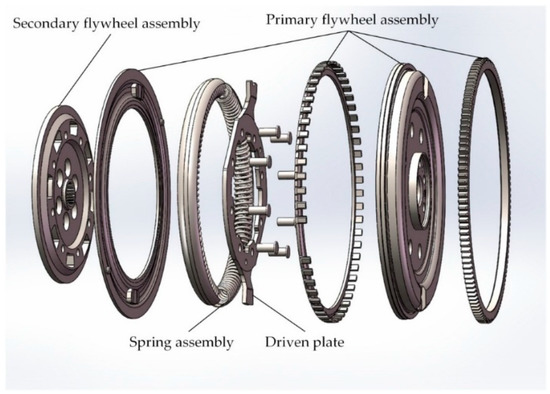 Secondary flywheel assembly

Primary flywheel assembly

Spring assembly

Driven plate