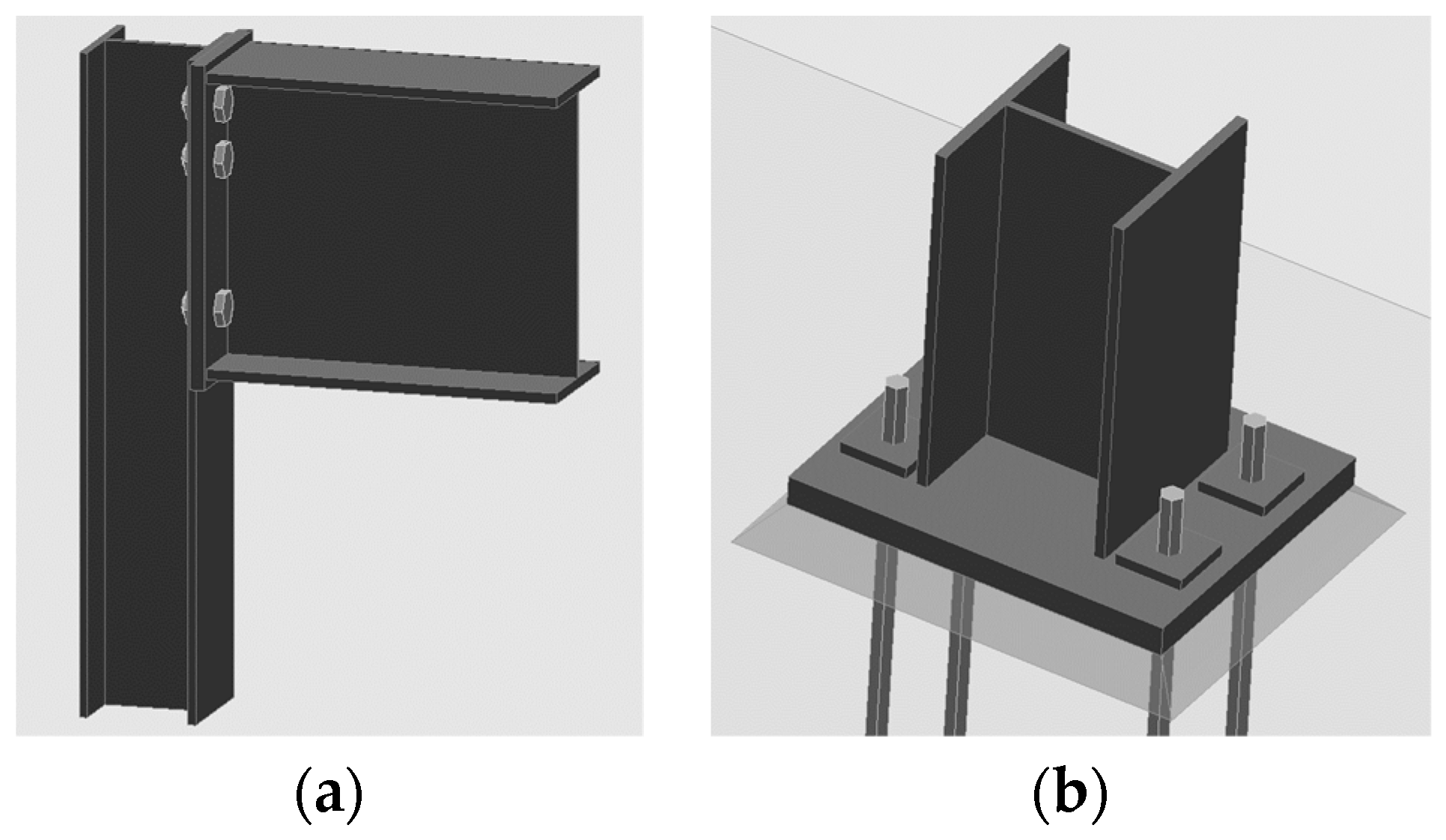 (a)

(b)