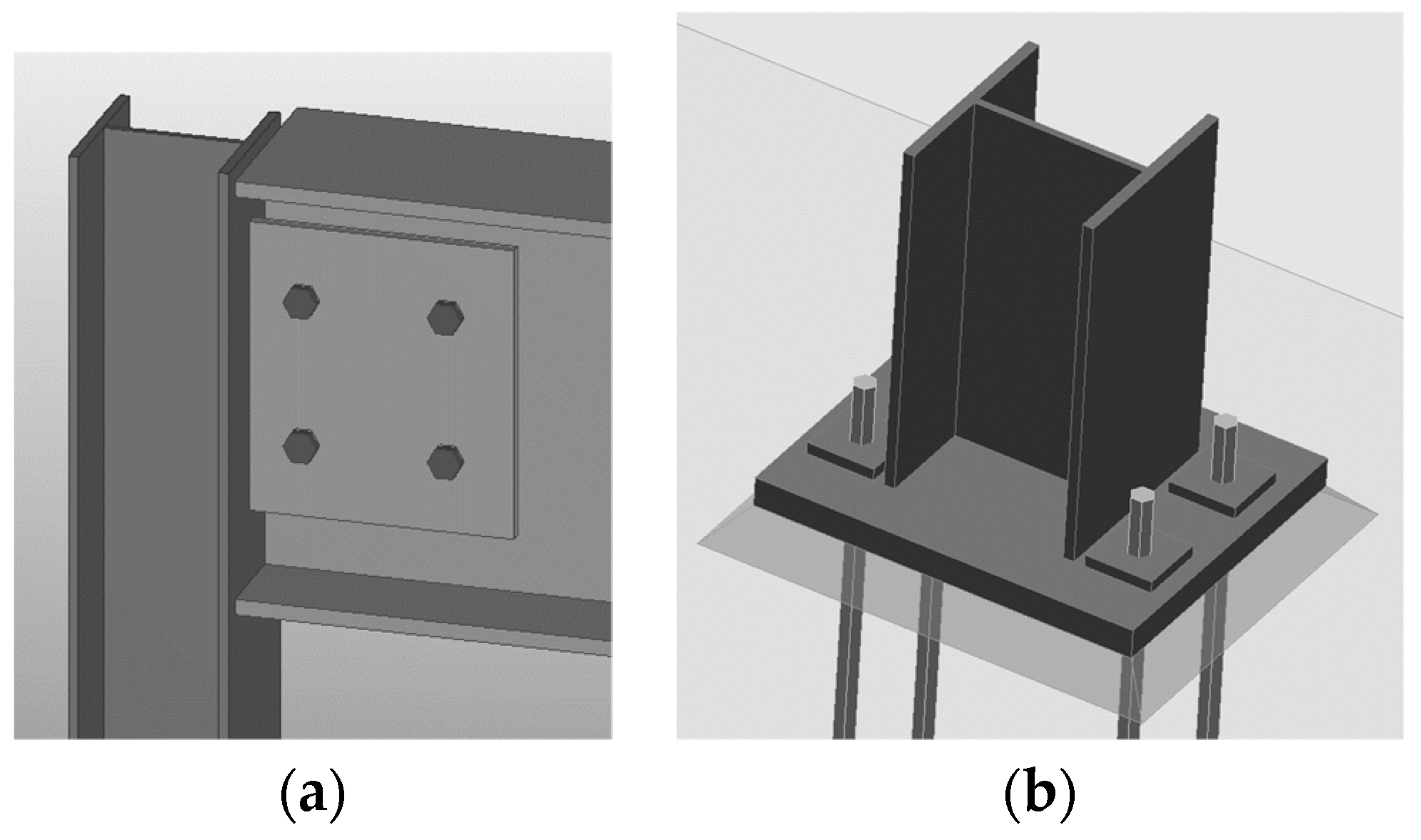 (a)

(b)