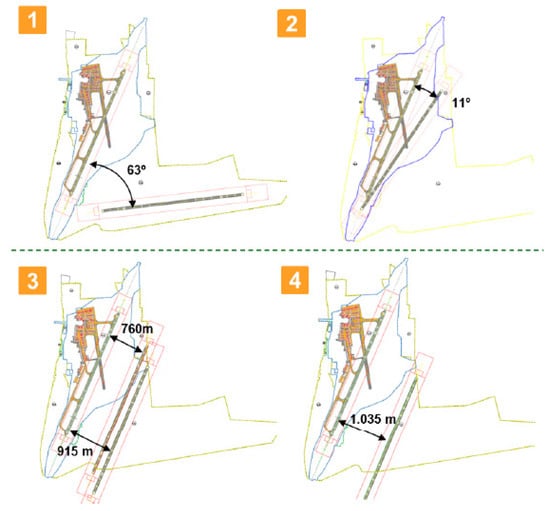 1

63º

2

11º

3

760m

915 m

4

1.035 m