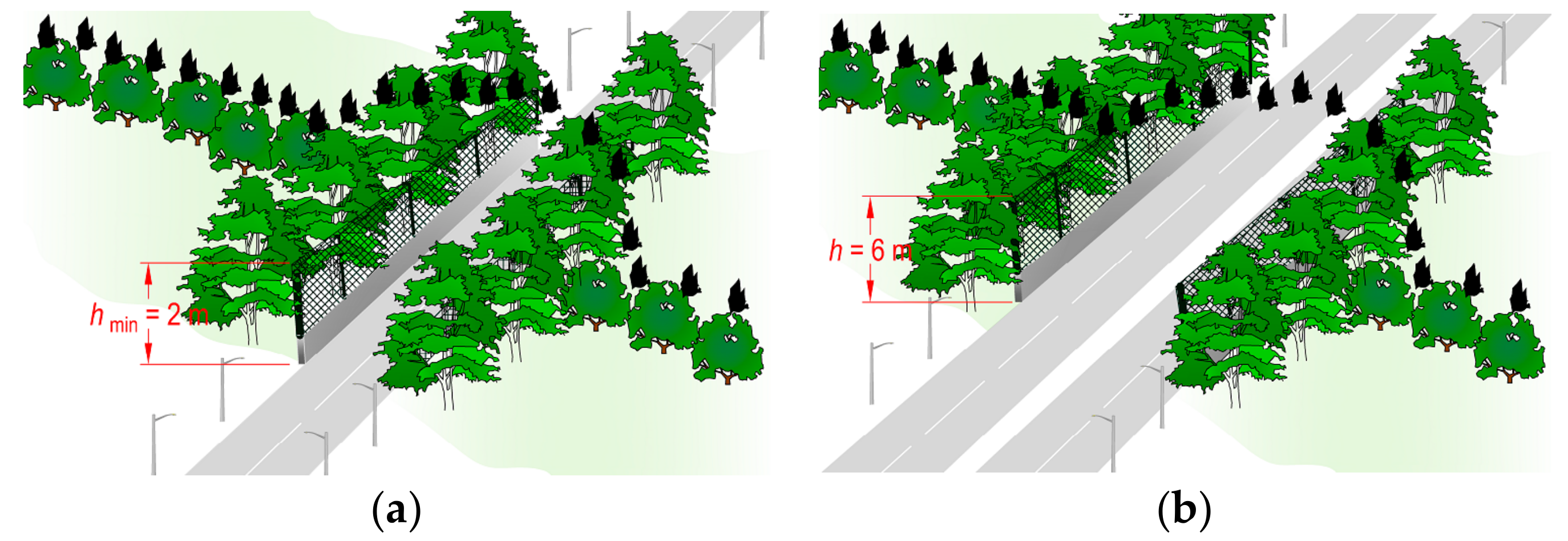 $h_{min} = 2$ m

(a)

$h = 6$ m

(b)