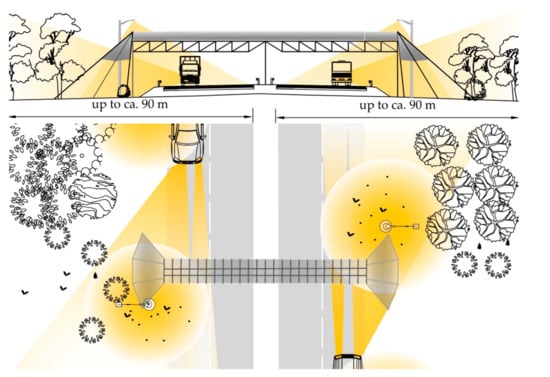 up to ca. 90 m

up to ca. 90 m