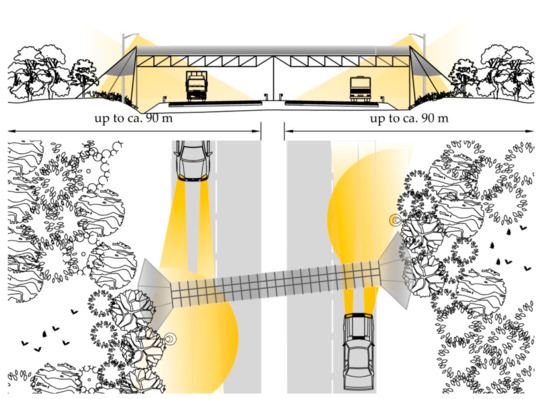 up to ca. 90 m

up to ca. 90 m