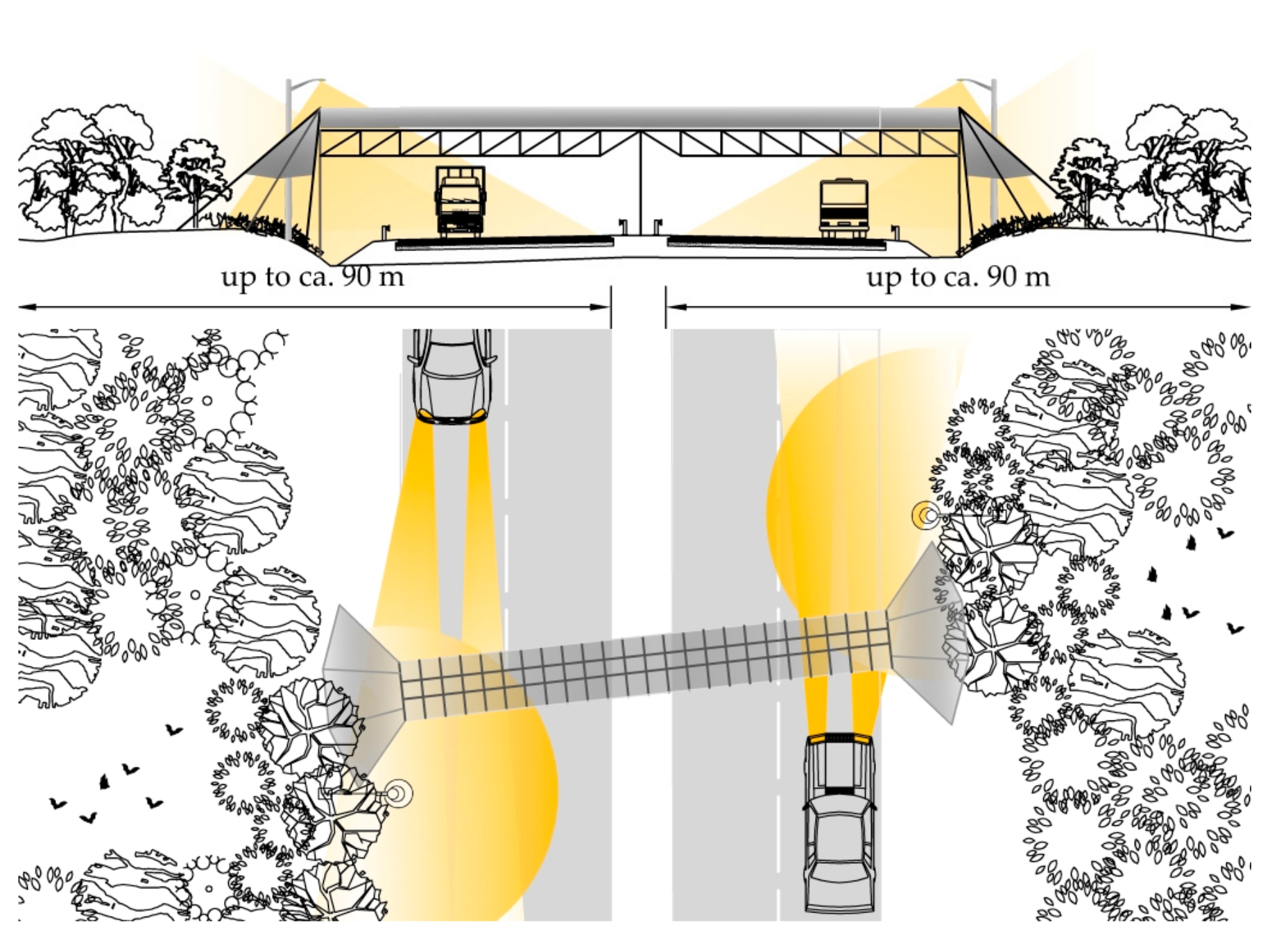 up to ca. 90 m

up to ca. 90 m