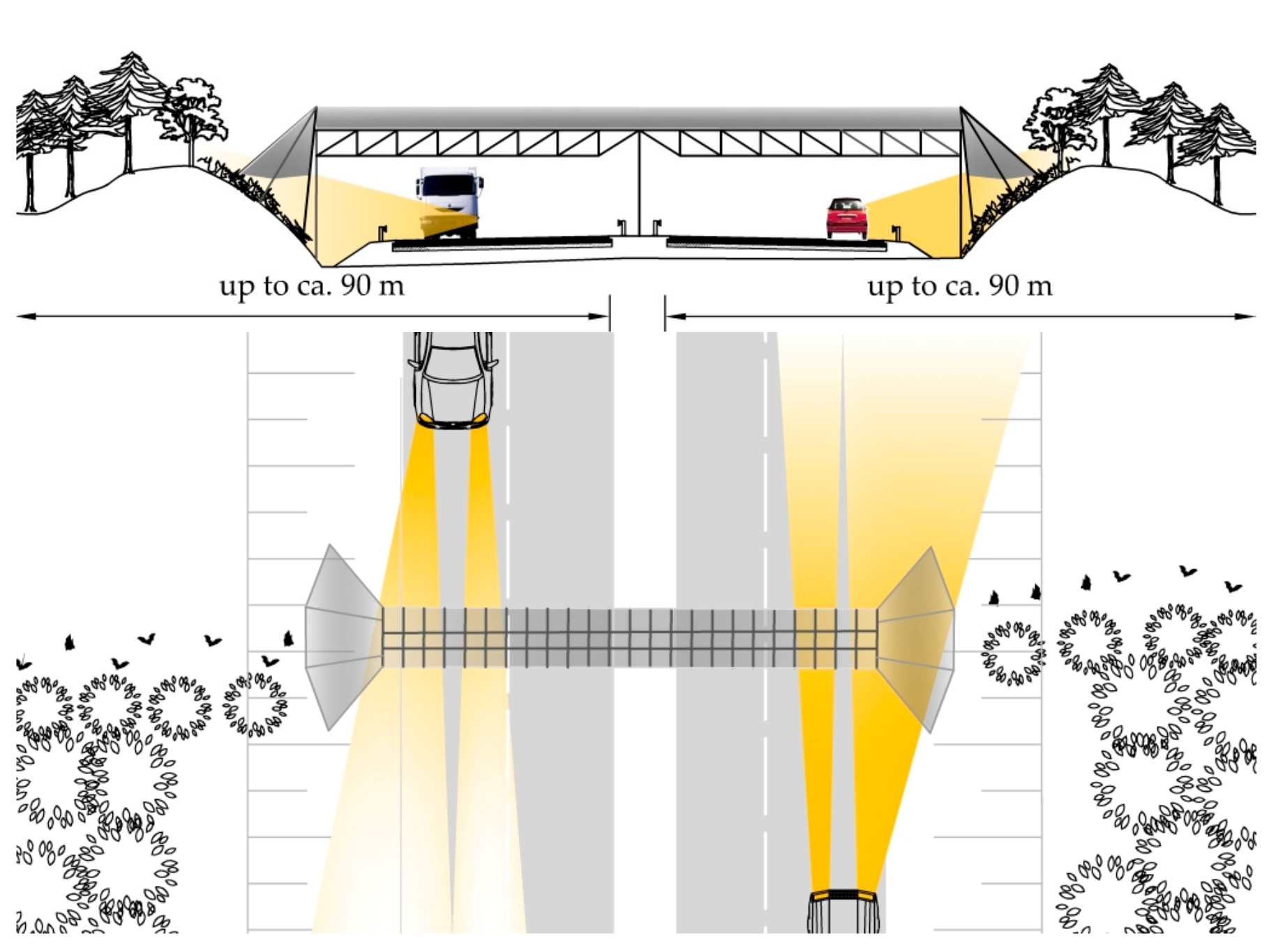 up to ca. 90 m

up to ca. 90 m