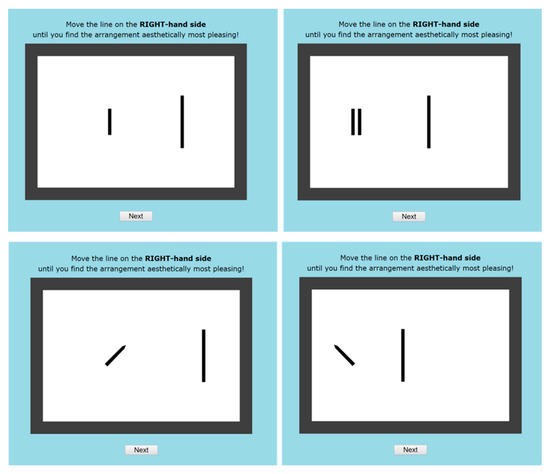 Move the line on the **RIGHT-hand side** until you find the arrangement aesthetically most pleasing!

Next

Move the line on the **RIGHT-hand side** until you find the arrangement aesthetically most pleasing!

Next

Move the line on the **RIGHT-hand side** until you find the arrangement aesthetically most pleasing!

Next

Move the line on the **RIGHT-hand side** until you find the arrangement aesthetically most pleasing!

Next