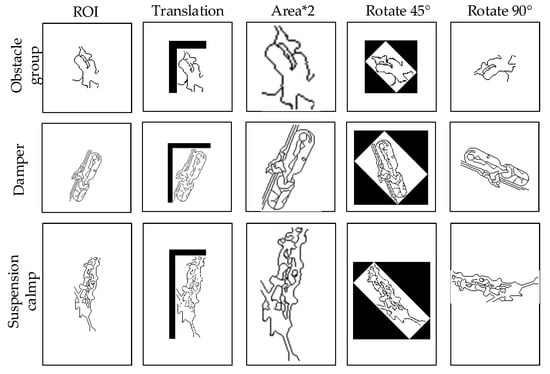 ROI Translation Area*2 Rotate 45° Rotate 90°

Obstacle group

Damper

Suspension calmp