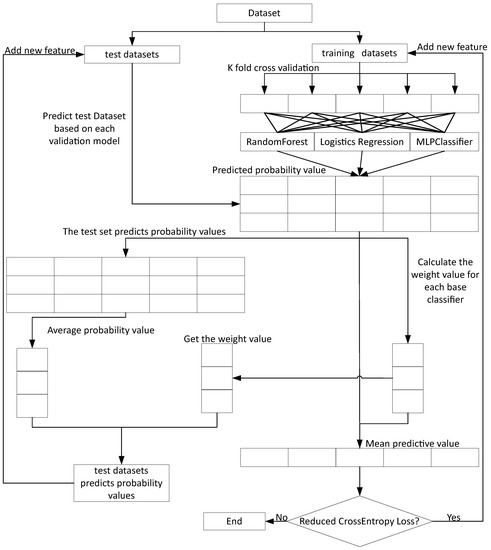 Dataset

Add new feature

test datasets

training datasets

Add new feature

K fold cross validation

Predict test Dataset based on each validation model

RandomForest

Logistics Regression

MLPClassifier

Predicted probability value

The test set predicts probability values

Calculate the weight value for each base classifier

Average probability value

Get the weight value

Mean predictive value

test datasets predicts probability values

End

No

Reduced CrossEntropy Loss?

Yes