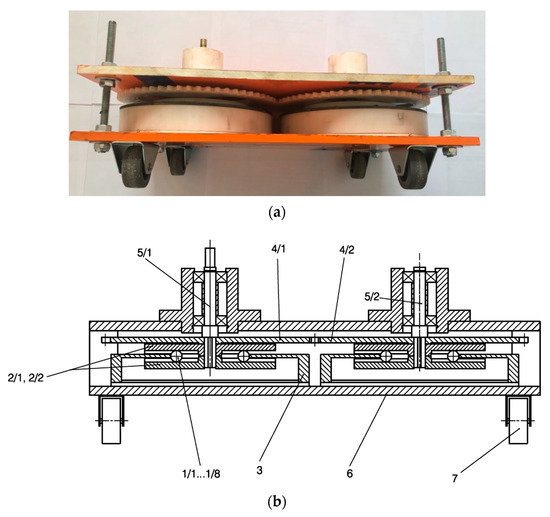 (a)

5/1

4/1

4/2

5/2

2/1, 2/2

1/1...1/8

3

6

7

(b)