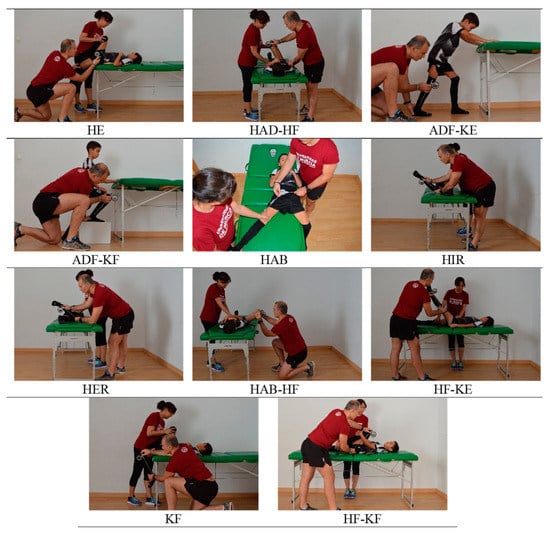 HE HAD-HF ADF-KE

ADF-KF HAB HIR

HER HAB-HF HF-KE

KF HF-KF