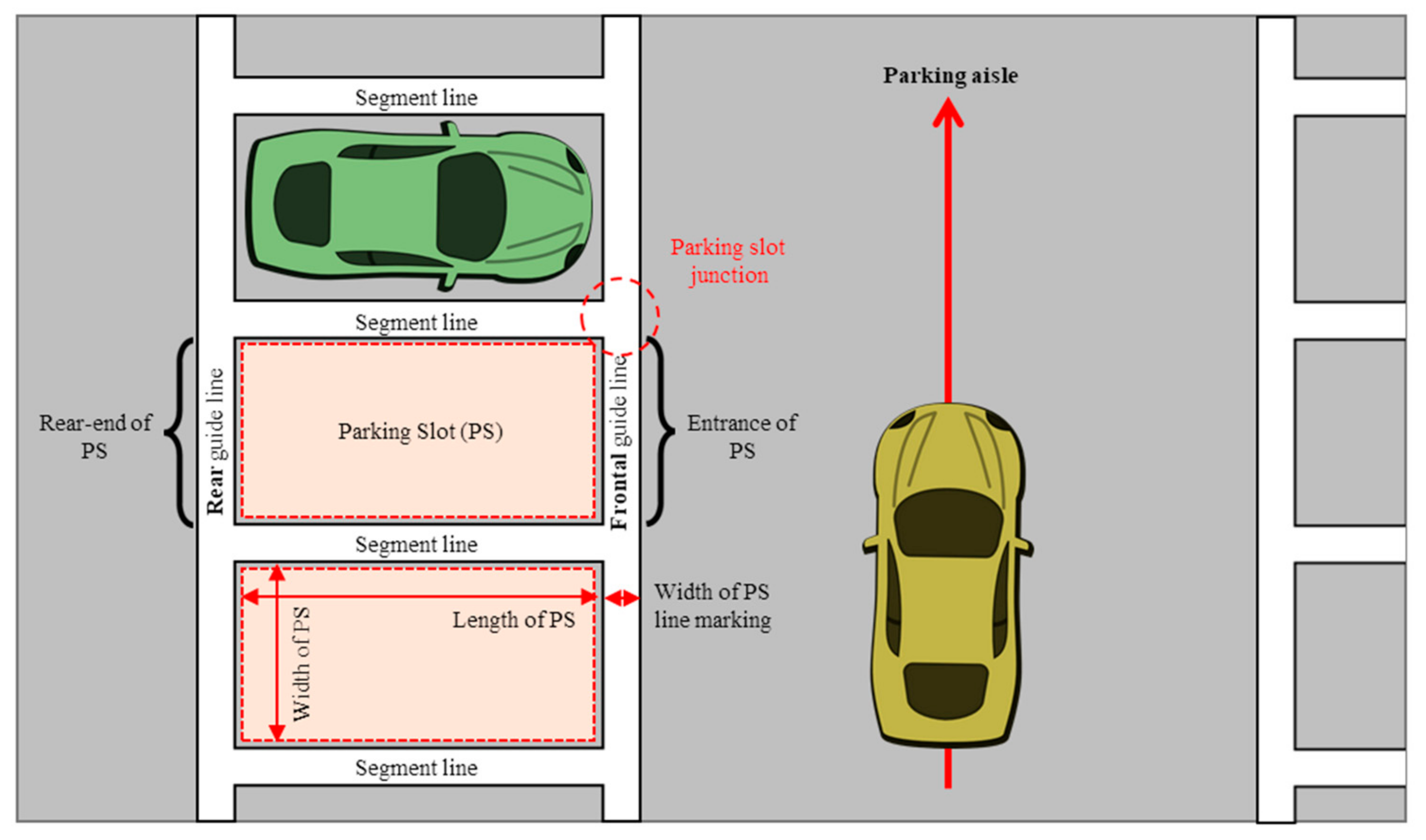 Parking aisle

Segment line

Parking slot junction

Segment line

Rear-end of PS

Rear guide line

Parking Slot (PS)

Frontal guide line

Entrance of PS

Segment line

Width of PS

Length of PS

Width of PS line marking

Segment line