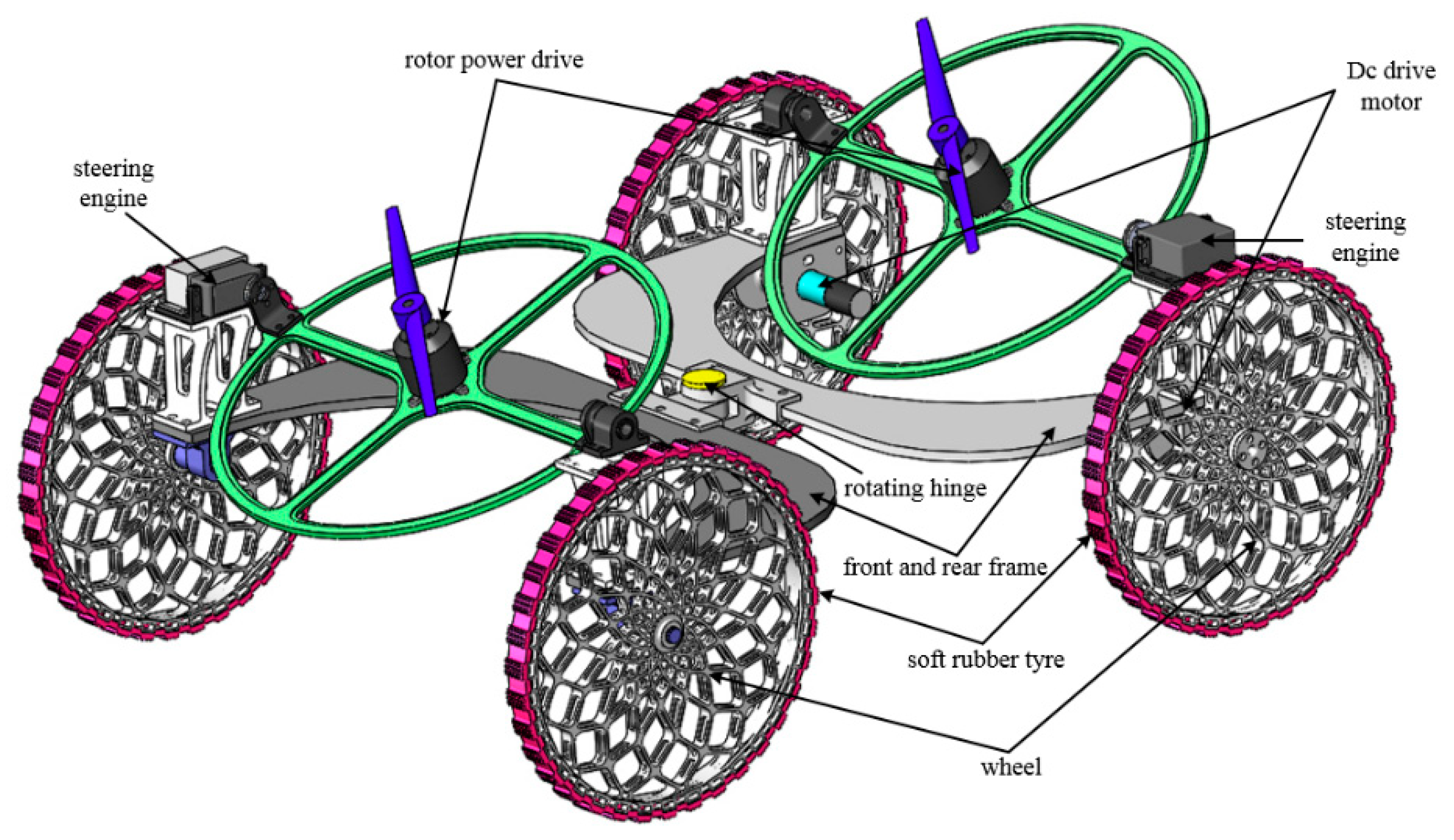 rotor power drive

Dc drive motor

steering engine

steering engine

rotating hinge

front and rear frame

soft rubber tyre

wheel