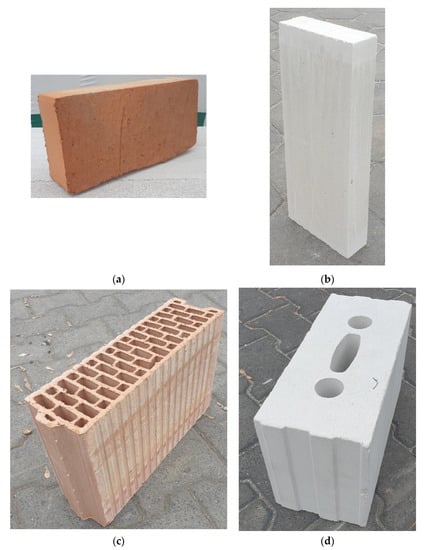 (a)

(b)

(c)

(d)