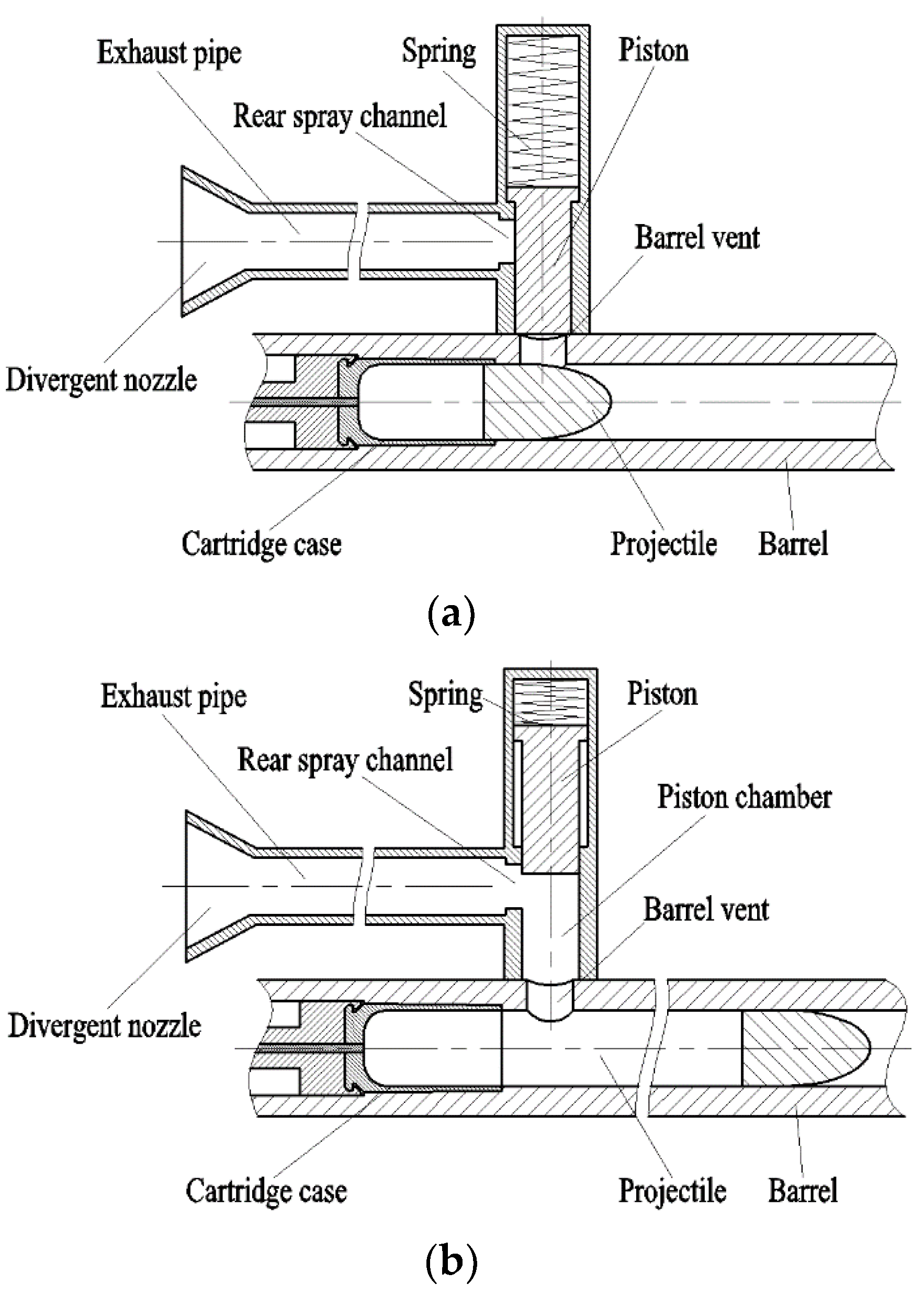 Exhaust pipe
Spring
Piston
Rear spray channel
Barrel vent
Divergent nozzle
Cartridge case
Projectile
Barrel

(a)

Exhaust pipe
Spring
Piston
Rear spray channel
Piston chamber
Barrel vent
Divergent nozzle
Cartridge case
Projectile
Barrel

(b)