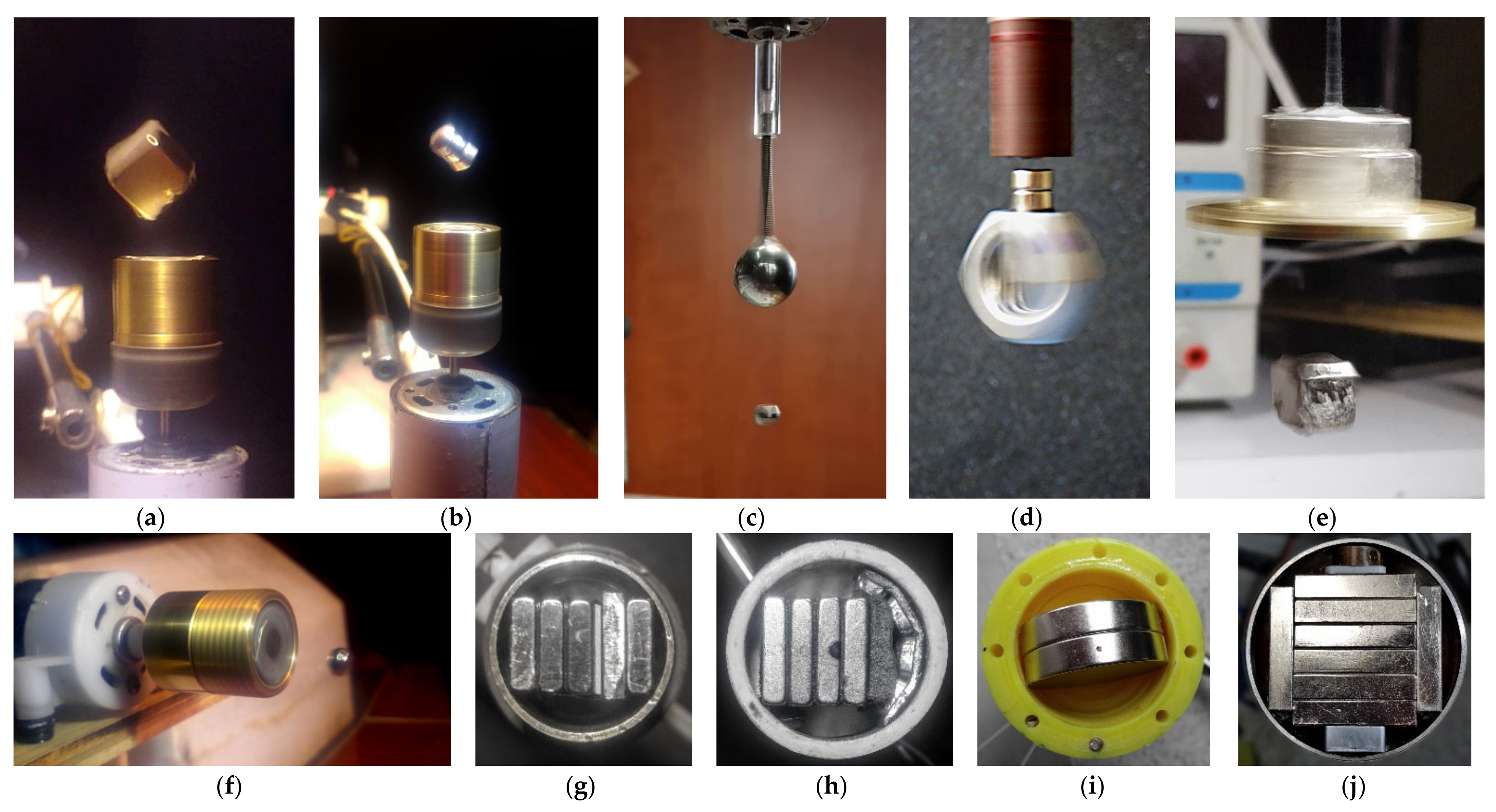 (a) (b) (c) (d) (e)

(f) (g) (h) (i) (j)