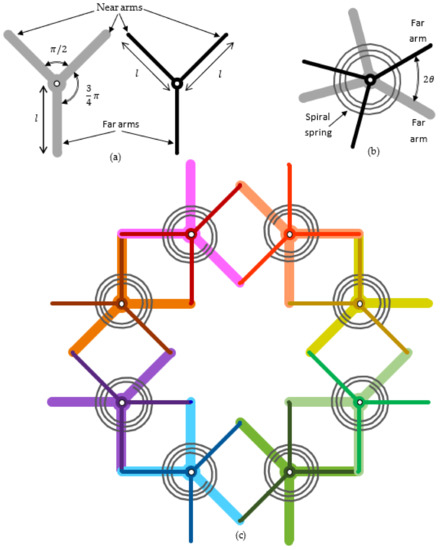 Near arms

$\pi/2$

$\frac{3}{4}\pi$

$l$

$l$

$l$

Far arms

(a)

Far arm

$2\theta$

Spiral spring

Far arm

(b)

(c)