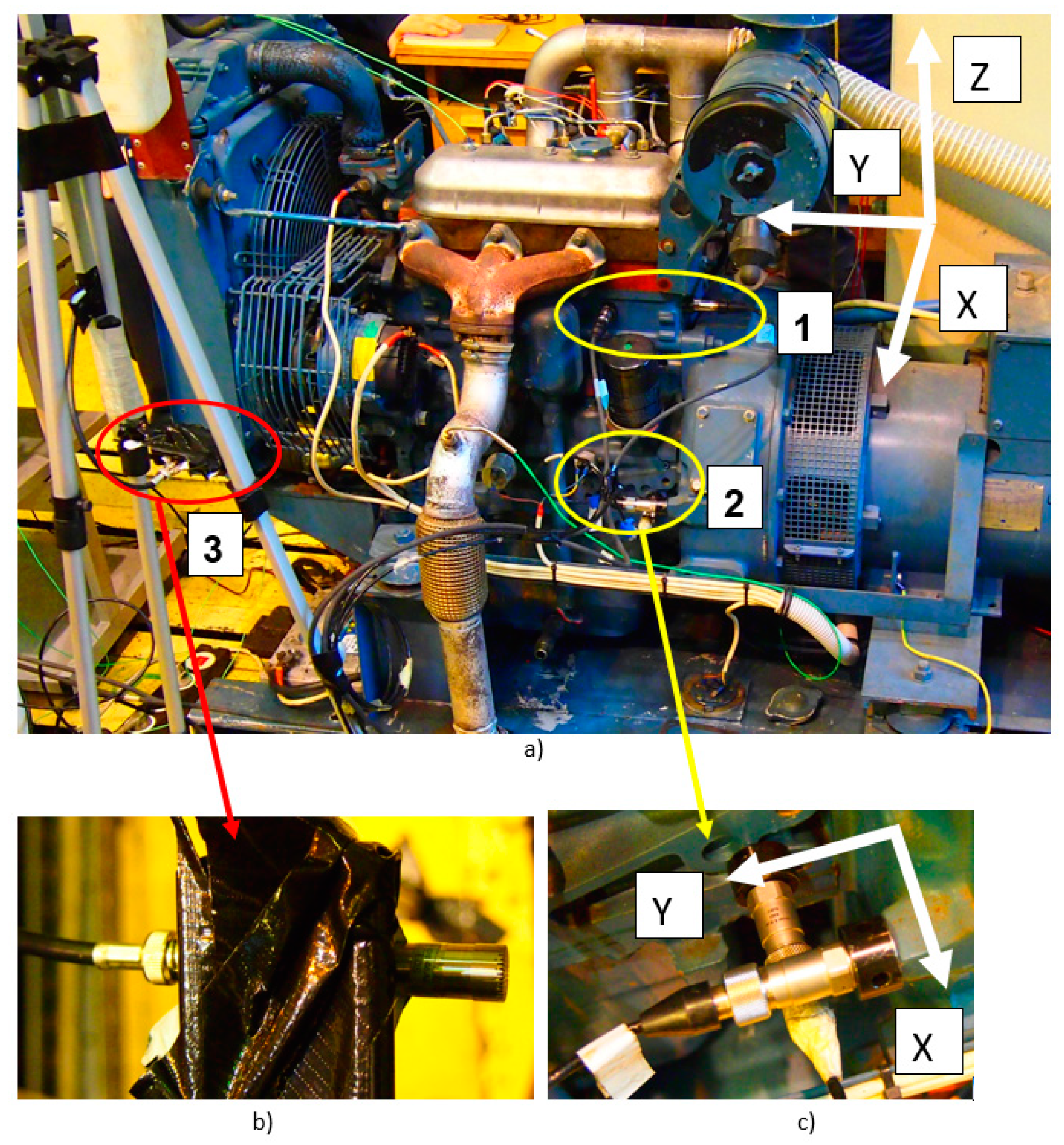 Z

Y

X

1

2

3

a)

Y

X

b)

c)