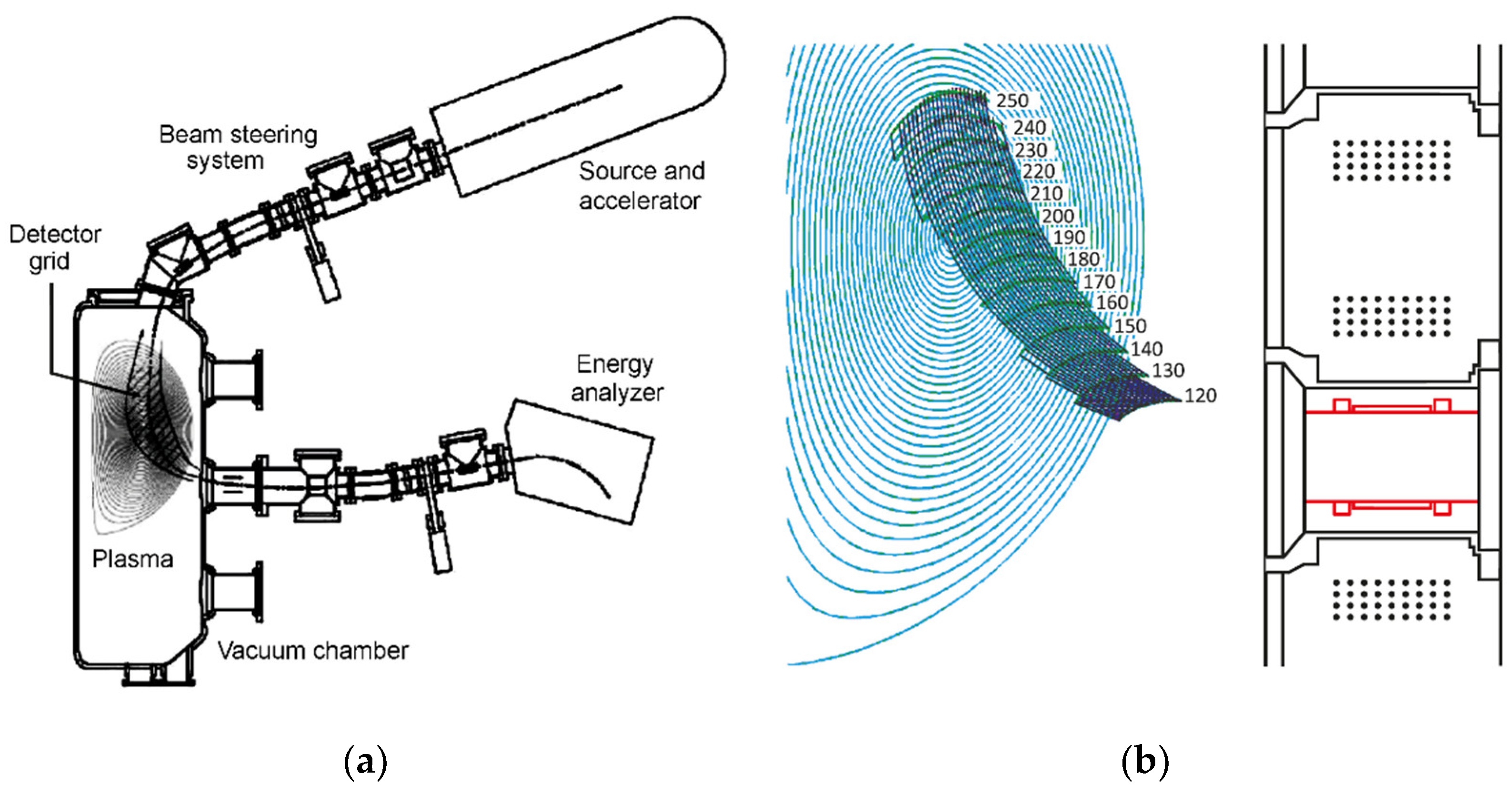 Beam steering system

Source and accelerator

Detector grid

Energy analyzer

Plasma

Vacuum chamber

250
240
230
220
210
200
190
180
170
160
150
140
130
120

(a)

(b)