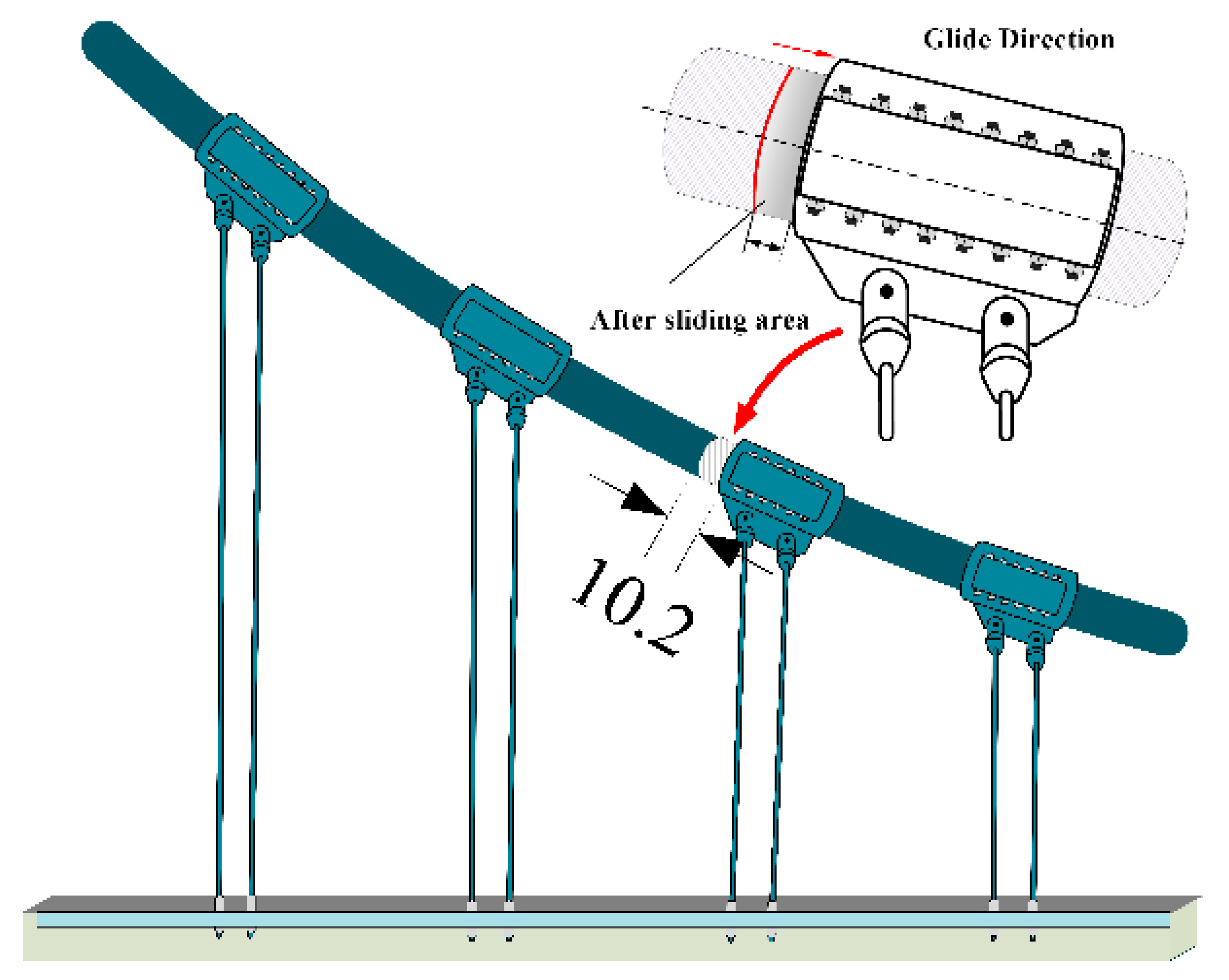 Glide Direction

After sliding area

10.2