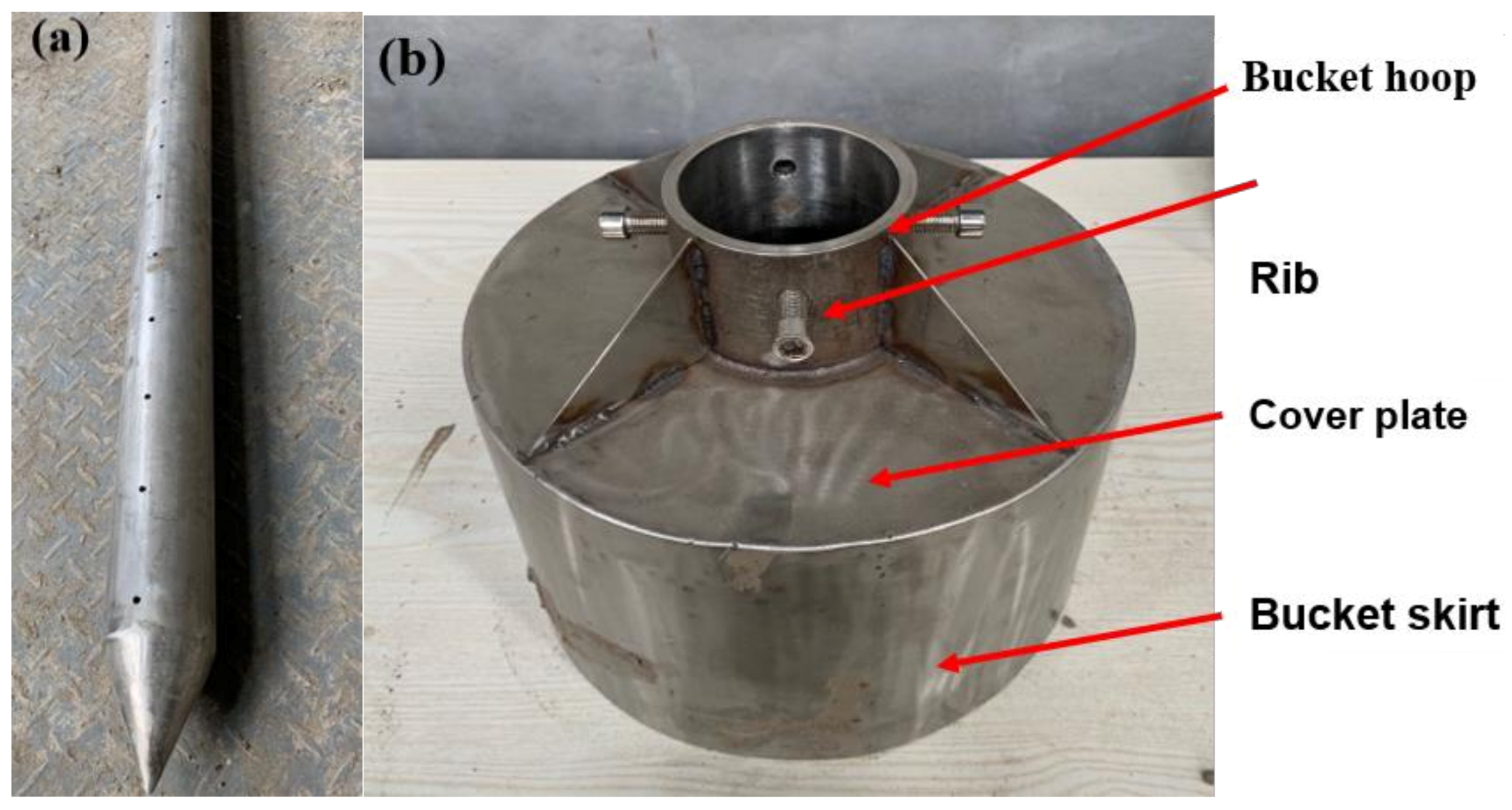 (a)

(b)

Bucket hoop

Rib

Cover plate

Bucket skirt