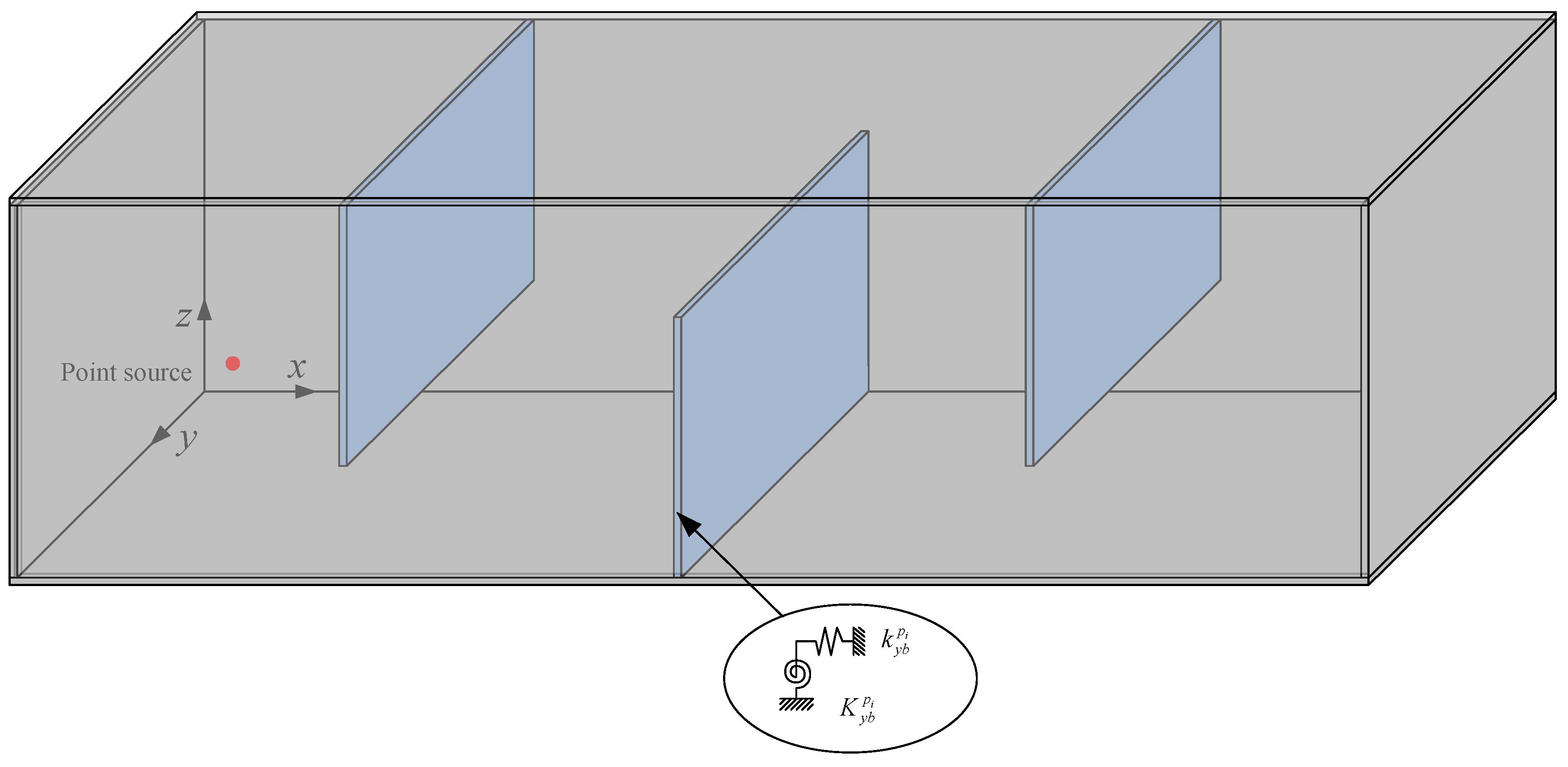 $z$
Point source
$x$
$y$
$k_{yb}^{p_i}$
$K_{yb}^{p_i}$