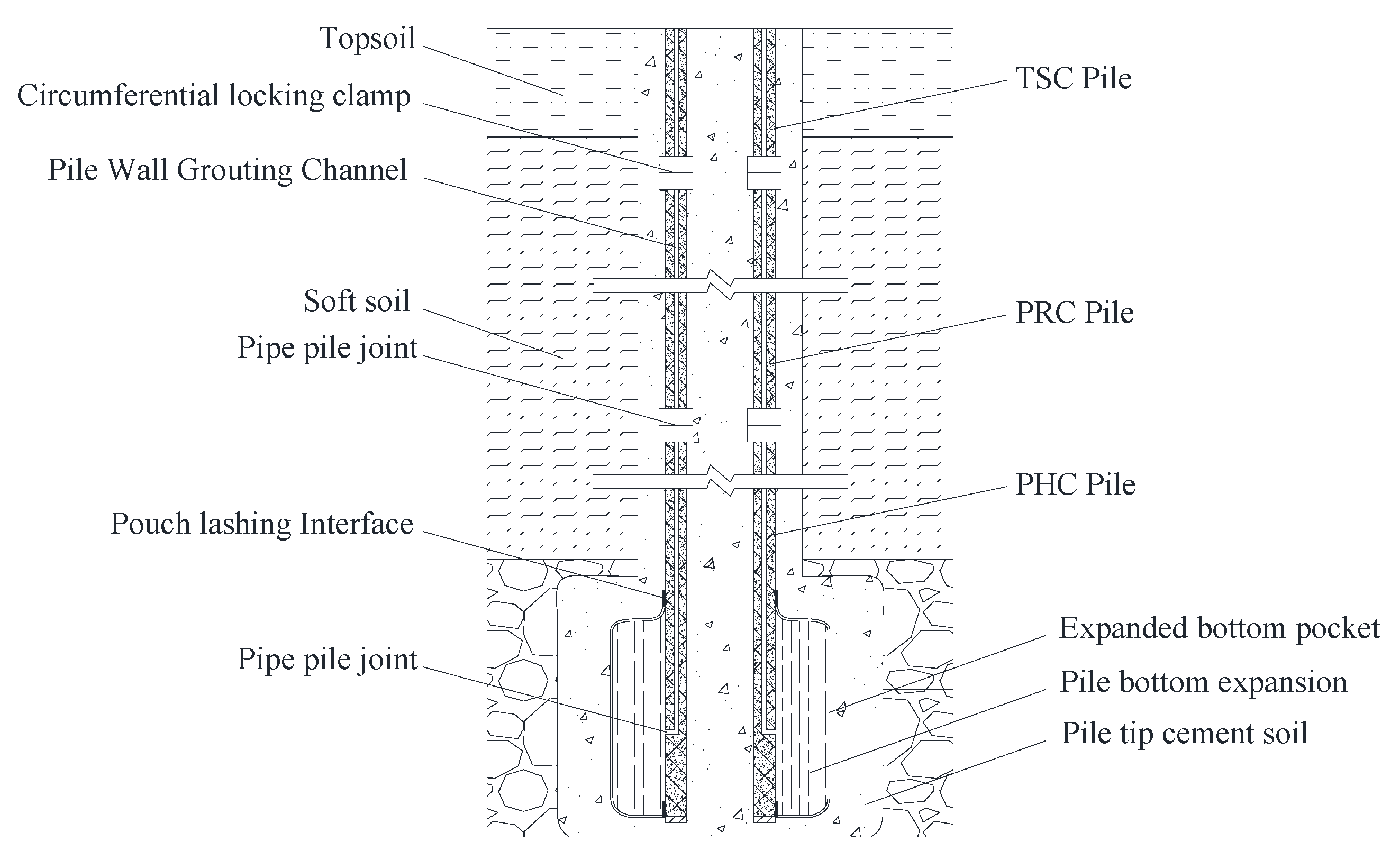 Topsoil
Circumferential locking clamp
Pile Wall Grouting Channel
Soft soil
Pipe pile joint
Pouch lashing Interface
Pipe pile joint

TSC Pile
PRC Pile
PHC Pile
Expanded bottom pocket
Pile bottom expansion
Pile tip cement soil