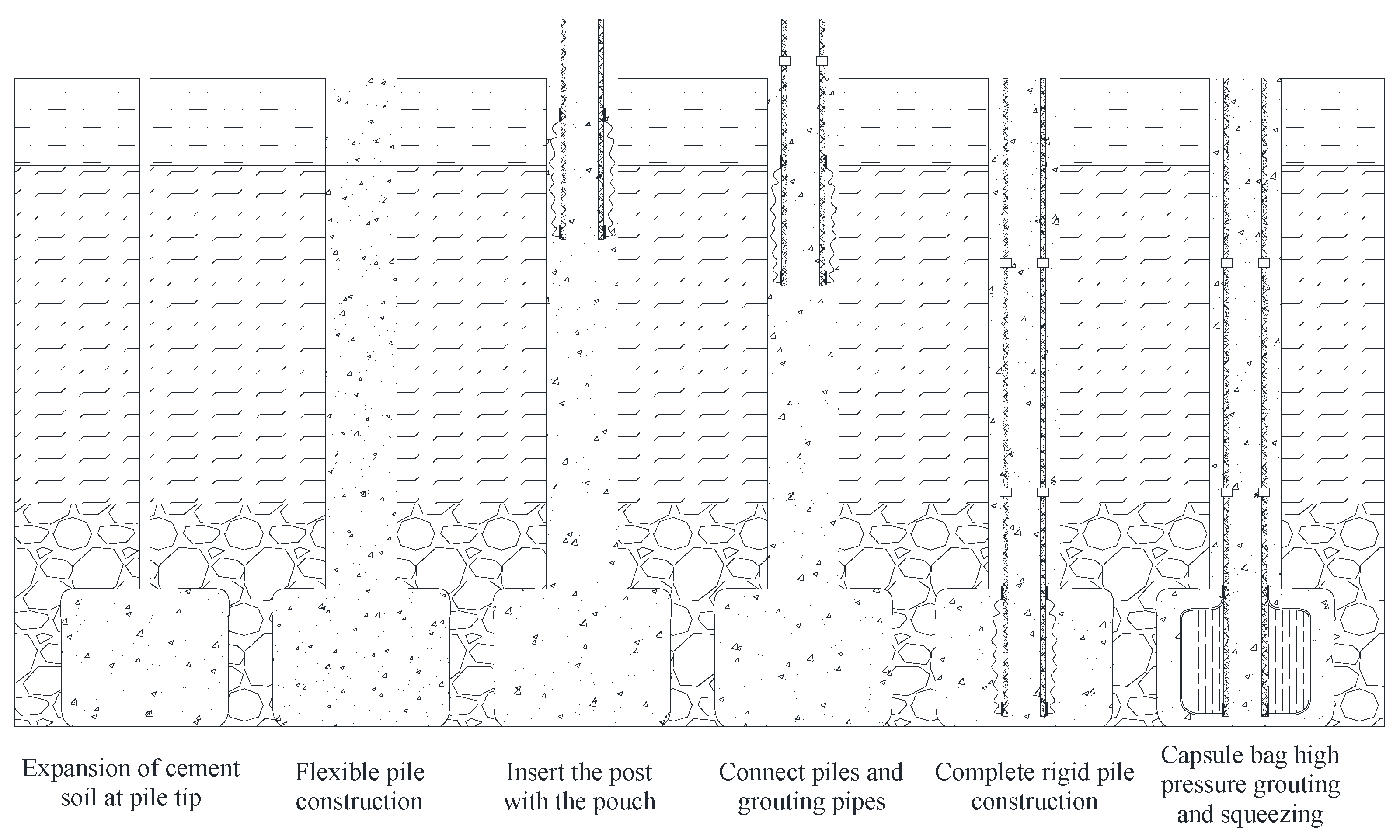 Expansion of cement soil at pile tip

Flexible pile construction

Insert the post with the pouch

Connect piles and grouting pipes

Complete rigid pile construction

Capsule bag high pressure grouting and squeezing