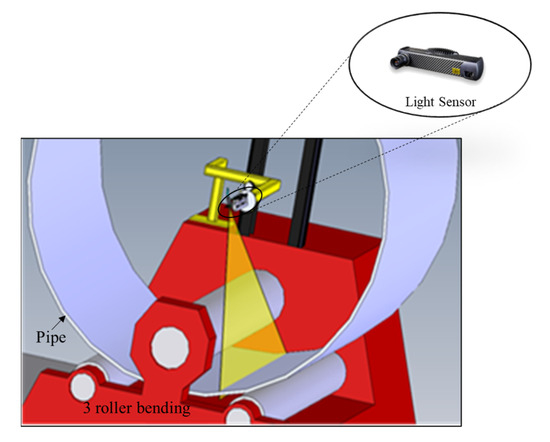 Light Sensor

Pipe

3 roller bending