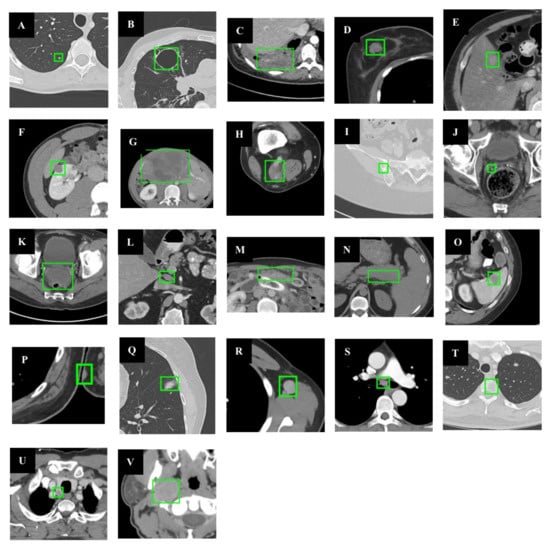 A
B
C
D
E
F
G
H
I
J
K
L
M
N
O
P
Q
R
S
T
U
V