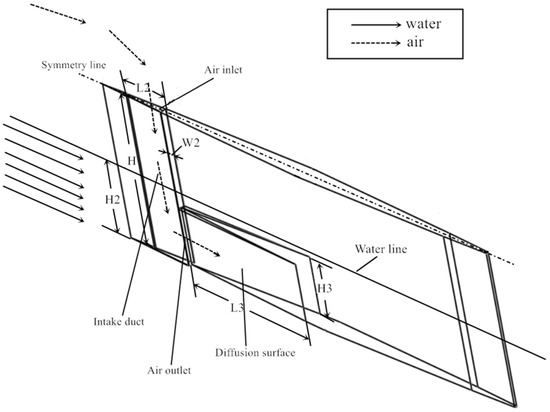 water
air

Symmetry line
Air inlet
L2
W2
H
H2
Water line
H3
L3
Intake duct
Diffusion surface
Air outlet