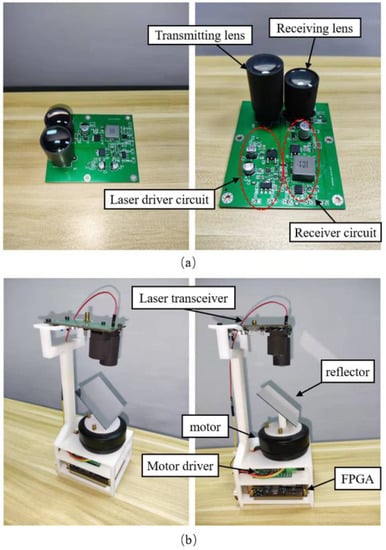 Transmitting lens

Receiving lens

Laser driver circuit

Receiver circuit

(a)

Laser transceiver

reflector

motor

Motor driver

FPGA

(b)