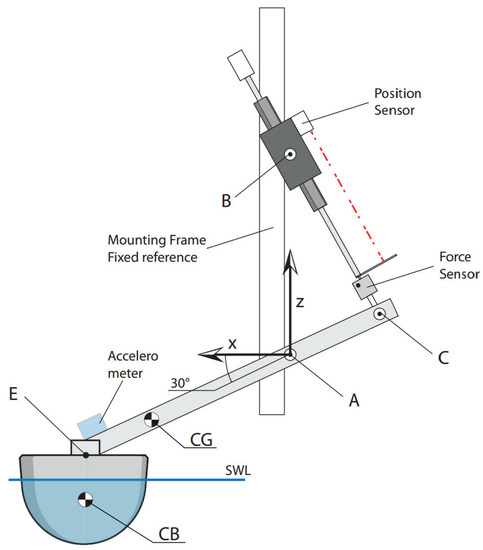 Position Sensor

B

Mounting Frame
Fixed reference

Force Sensor

z

x

C

Accelero meter

30°

A

E

CG

SWL

CB