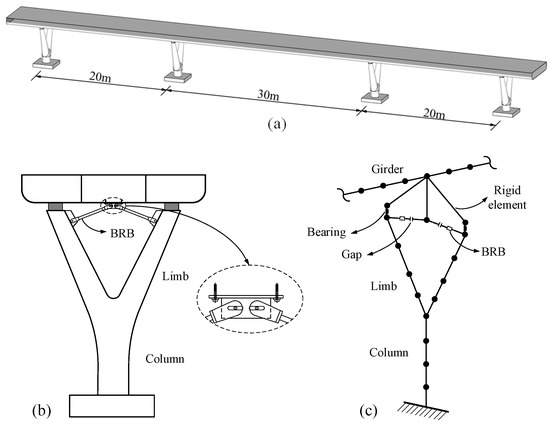 20m
30m
20m
(a)

BRB
Limb
Column
(b)

Girder
Rigid element
Bearing
Gap
BRB
Limb
Column
(c)